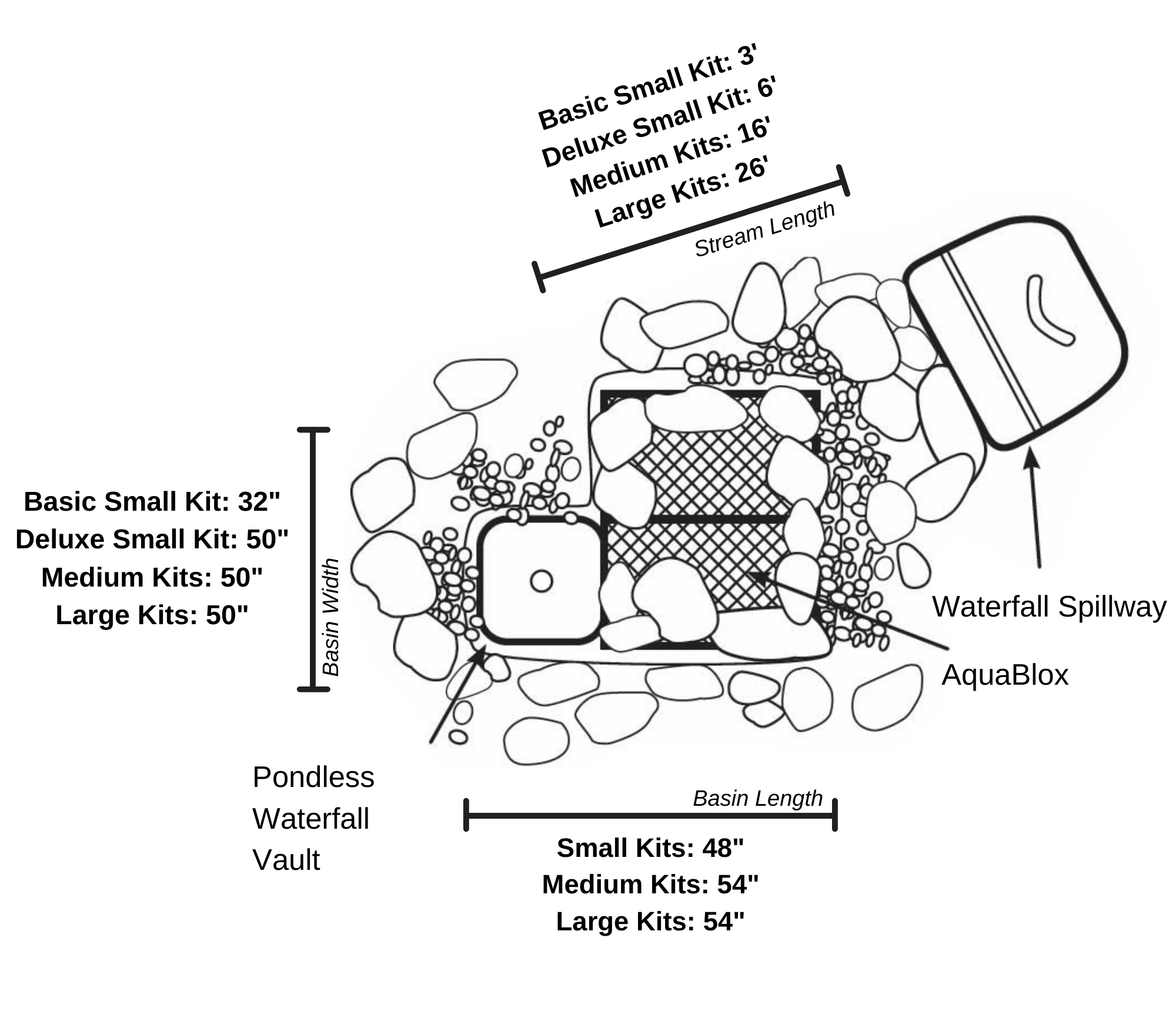 Basic Small Kit: 3'
Deluxe Small Kit: 6'
Medium Kits: 16'
Large Kits: 26'

Stream Length

Basic Small Kit: 32"
Deluxe Small Kit: 50"
Medium Kits: 50"
Large Kits: 50"

Basin Width

Waterfall Spillway

AquaBlox

Pondless
Waterfall
Vault

Basin Length

Small Kits: 48"
Medium Kits: 54"
Large Kits: 54"